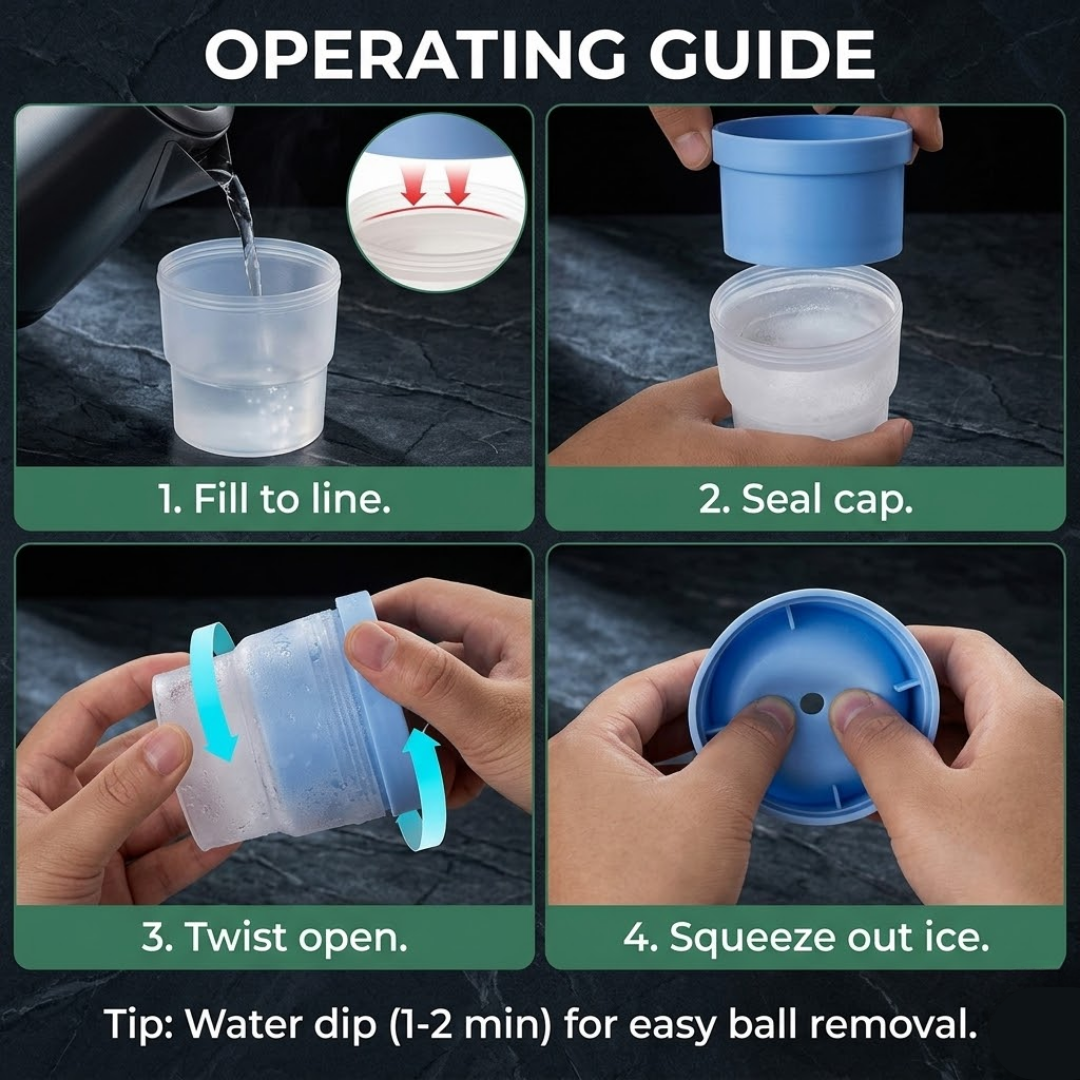 OPERATING GUIDE

1. Fill to line.

2. Seal cap.

3. Twist open.

4. Squeeze out ice.

Tip: Water dip (1-2 min) for easy ball removal.