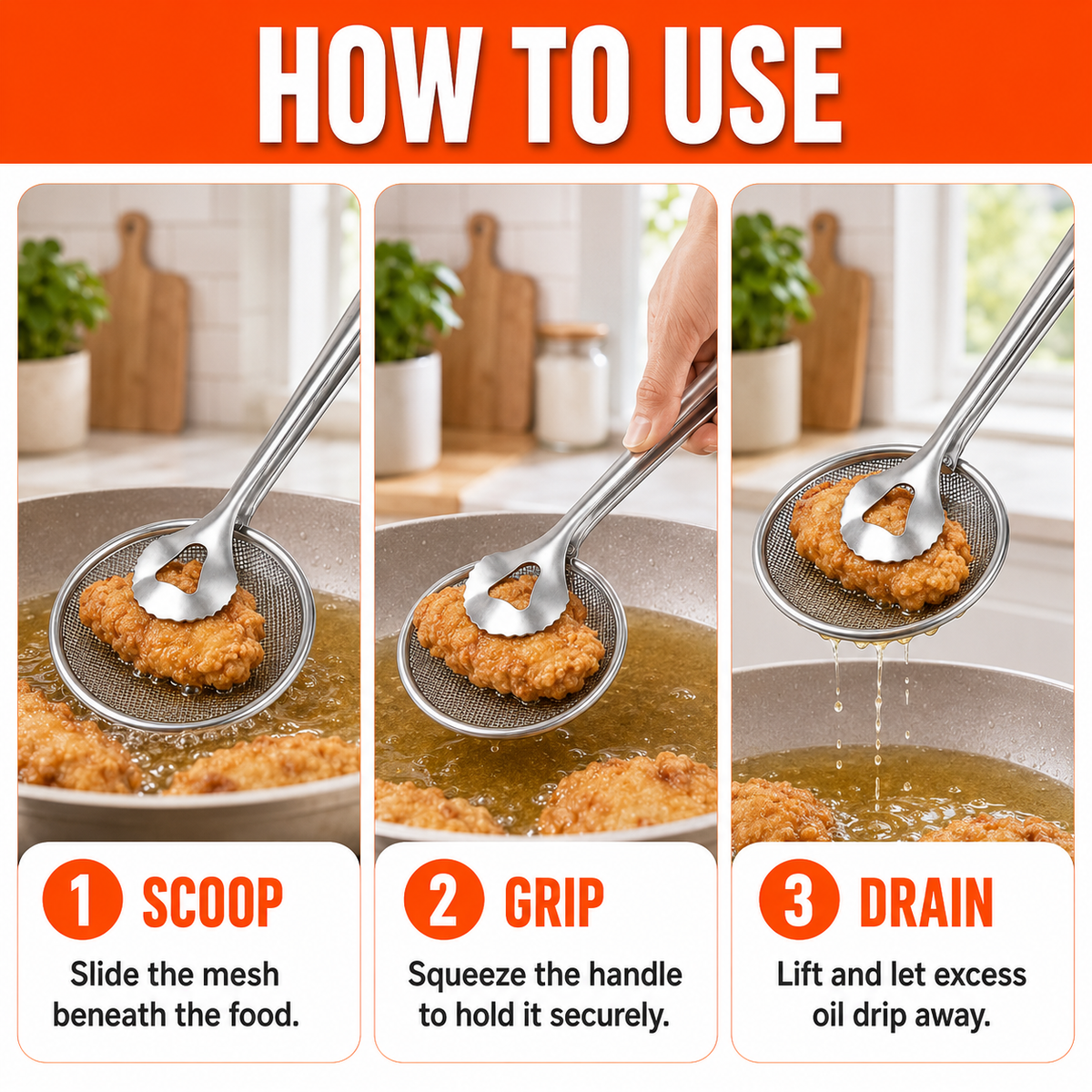 HOW TO USE

1 SCOOP
Slide the mesh beneath the food.

2 GRIP
Squeeze the handle to hold it securely.

3 DRAIN
Lift and let excess oil drip away.